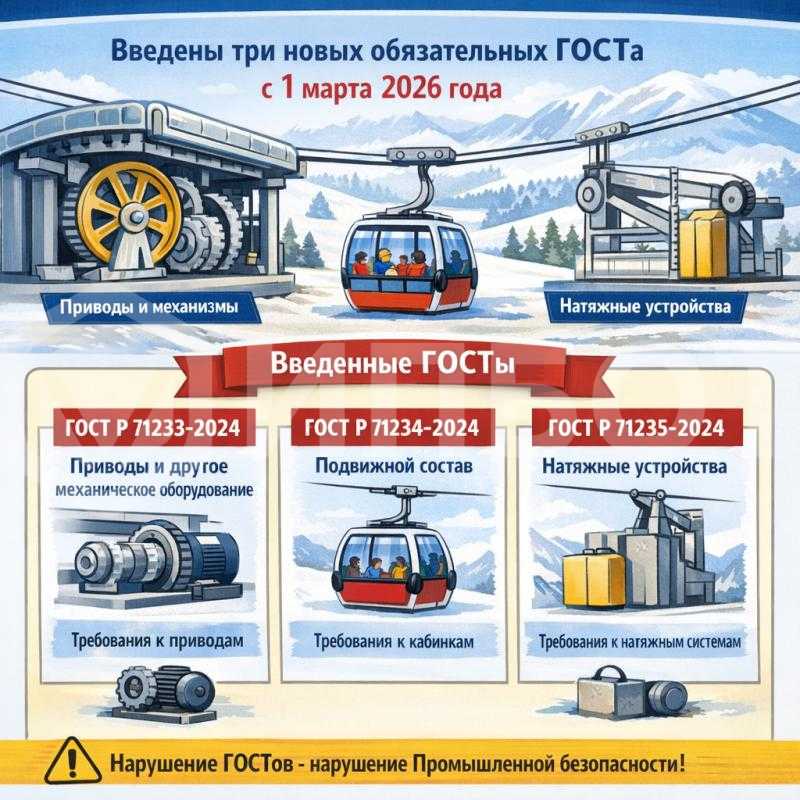 Введены три новых обязательных ГОСТа
с 1 марта 2026 года

Приводы и механизмы

Натяжные устройства

Введенные ГОСТы

ГОСТ Р 71233-2024

Приводы и другое механическое оборудование

Требования к приводам

ГОСТ Р 71234-2024

Подвижной состав

Требования к кабинкам

ГОСТ Р 71235-2024

Натяжные устройства

Требования к натяжным системам

Нарушение ГОСТов - нарушение Промышленной безопасности!